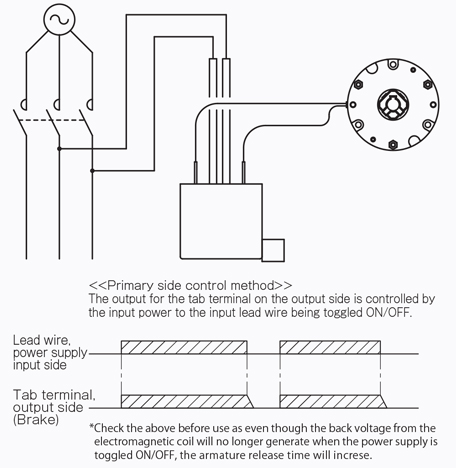 <<Primary side control method>>
The output for the tab terminal on the output side is controlled by the input power to the input lead wire being toggled ON/OFF.

Lead wire, power supply input side

Tab terminal, output side (Brake)

*Check the above before use as even though the back voltage from the electromagnetic coil will no longer generate when the power supply is toggled ON/OFF, the armature release time will increse.